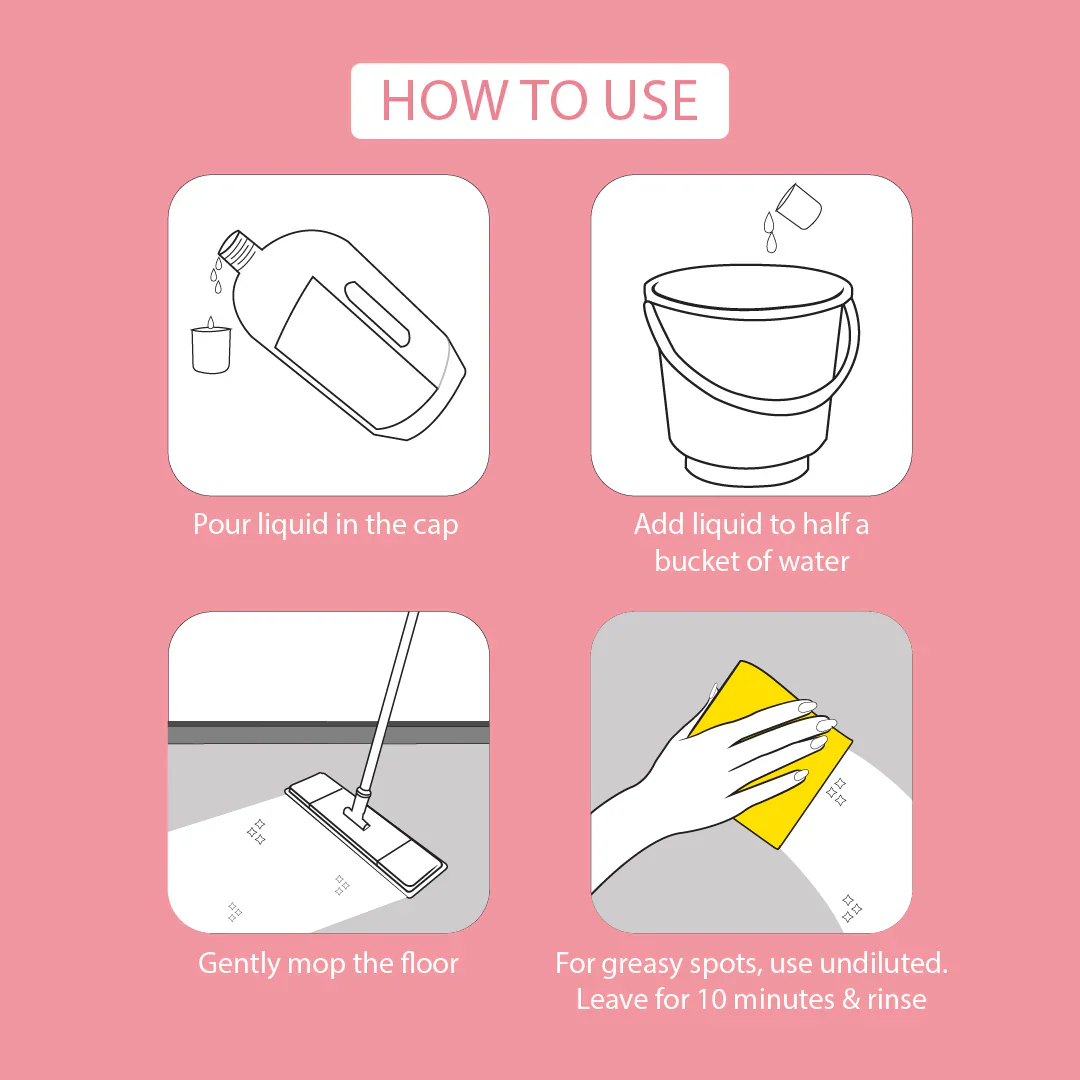 HOW TO USE

Pour liquid in the cap

Add liquid to half a bucket of water

Gently mop the floor

For greasy spots, use undiluted. Leave for 10 minutes & rinse